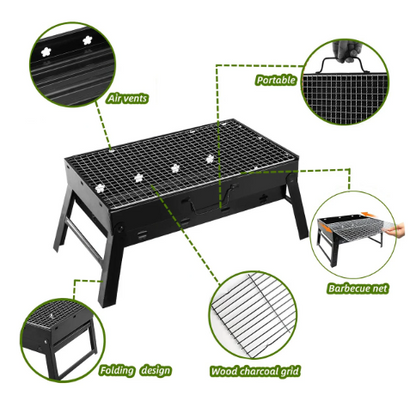 Air vents

Portable

Barbecue net

Folding design

Wood charcoal grid