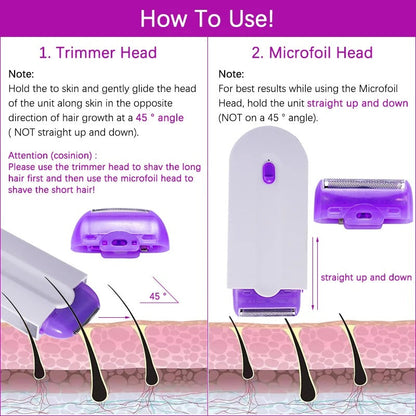 How To Use!

1. Trimmer Head

Note:
Hold the to skin and gently glide the head of the unit along skin in the opposite direction of hair growth at a 45 ° angle ( NOT straight up and down).

Attention (cosinion) :
Please use the trimmer head to shav the long hair first and then use the microfoil head to shave the short hair!

45 °

2. Microfoil Head

Note:
For best results while using the Microfoil Head, hold the unit straight up and down (NOT on a 45 ° angle).

straight up and down