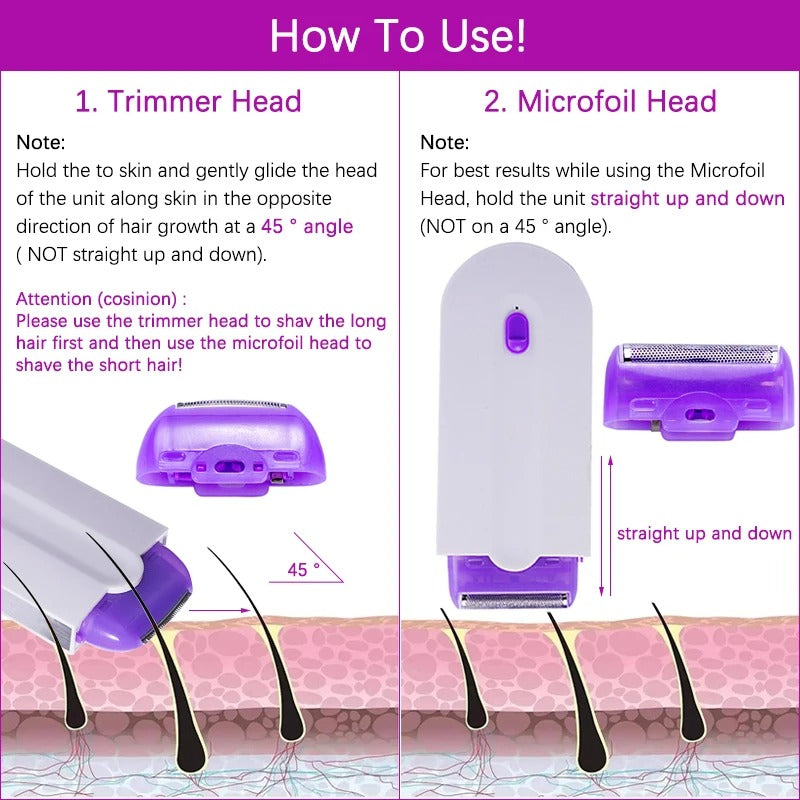 How To Use!

1. Trimmer Head

Note:
Hold the to skin and gently glide the head of the unit along skin in the opposite direction of hair growth at a 45 ° angle ( NOT straight up and down).

Attention (cosinion) :
Please use the trimmer head to shav the long hair first and then use the microfoil head to shave the short hair!

45 °

2. Microfoil Head

Note:
For best results while using the Microfoil Head, hold the unit straight up and down (NOT on a 45 ° angle).

straight up and down