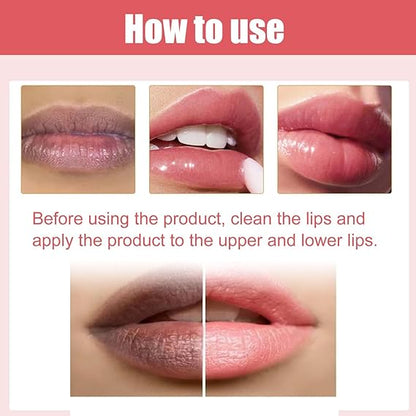 How to use

Before using the product, clean the lips and apply the product to the upper and lower lips.